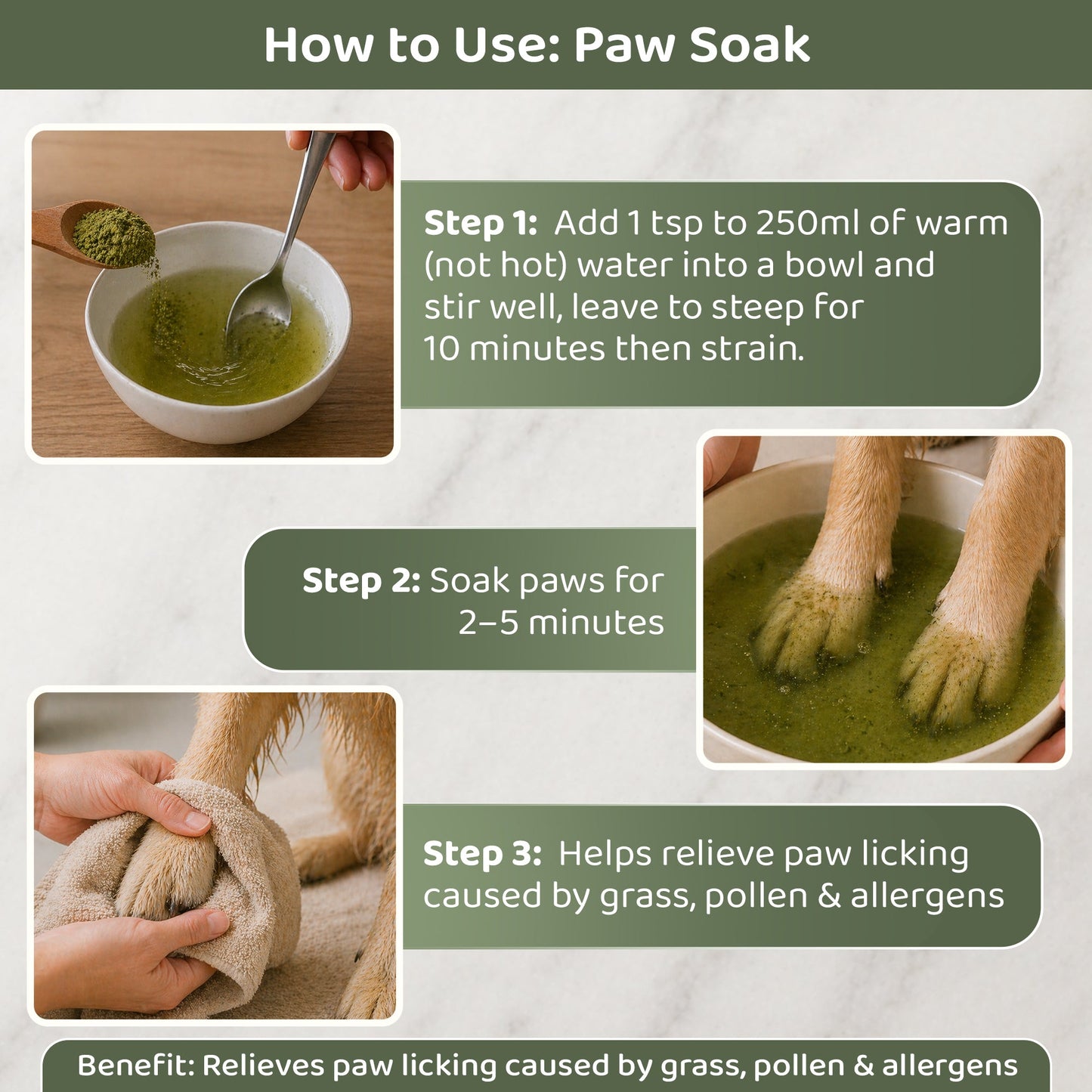 How to Use: Paw Soak

Step 1: Add 1 tsp to 250ml of warm (not hot) water into a bowl and stir well, leave to steep for 10 minutes then strain.

Step 2: Soak paws for 2–5 minutes

Step 3: Helps relieve paw licking caused by grass, pollen & allergens

Benefit: Relieves paw licking caused by grass, pollen & allergens